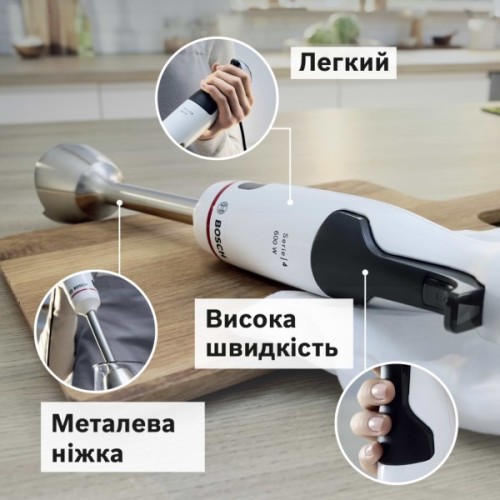 Легкий

BOSCH

Serie | 4
600 W

Висока швидкість

Металева ніжка