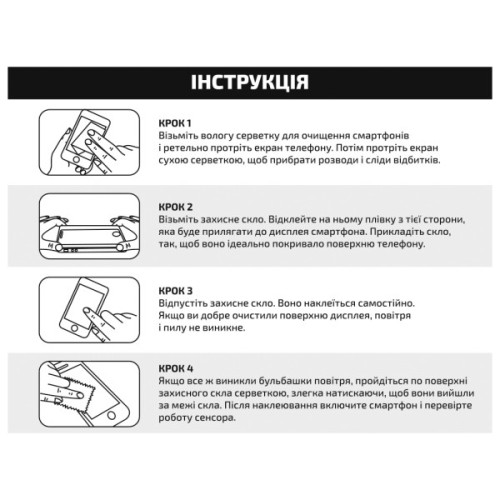 ІНСТРУКЦІЯ

КРОК 1
Візьміть вологу серветку для очищення смартфонів і ретельно протріть екран телефону. Потім протріть екран сухою серветкою, щоб прибрати розводи і сліди відбитків.

КРОК 2
Візьміть захисне скло. Відклейте на ньому плівку з тієї сторони, яка буде прилягати до дисплея смартфона. Прикладіть скло, так, щоб воно ідеально покривало поверхню телефону.

КРОК 3
Відпустіть захисне скло. Воно наклеїться самостійно. Якщо ви добре очистили поверхню дисплея, повітря і пилу не виникне.

КРОК 4
Якщо все ж виникли бульбашки повітря, пройдіться по поверхні захисного скла серветкою, злегка натискаючи, щоб вони вийшли за межі скла. Після наклеювання включите смартфон і перевірте роботу сенсора.